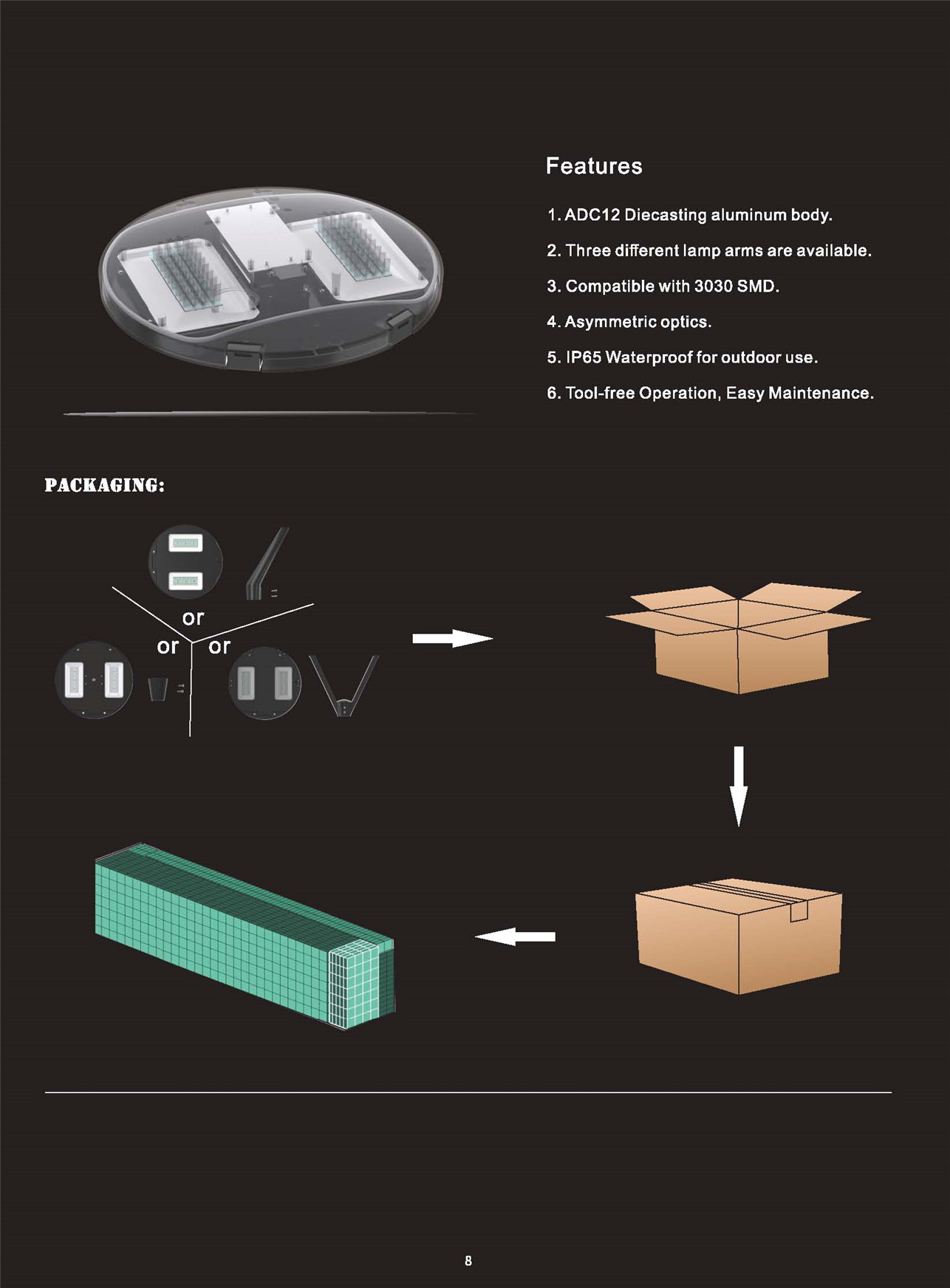 Features

1. ADC12 Diecasting aluminum body.

2. Three different lamp arms are available.

3. Compatible with 3030 SMD.

4. Asymmetric optics.

5. IP65 Waterproof for outdoor use.

6. Tool-free Operation, Easy Maintenance.

PACKAGING:

or

or

or

8